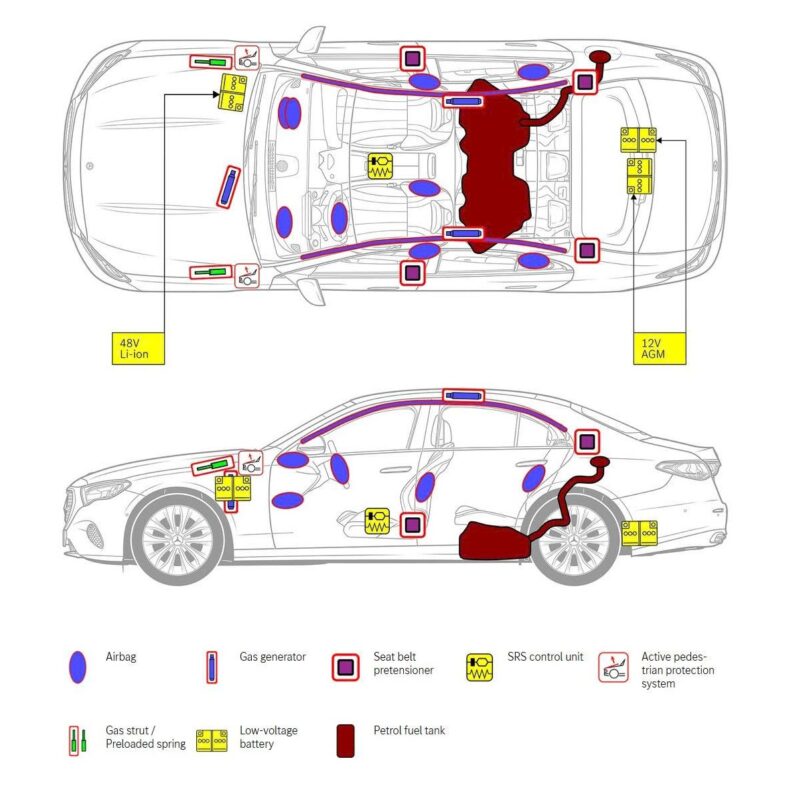 48V
Li-ion

12V
AGM

Airbag

Gas generator

Seat belt pretensioner

SRS control unit

Active pedestrian protection system

Gas strut / Preloaded spring

Low-voltage battery

Petrol fuel tank